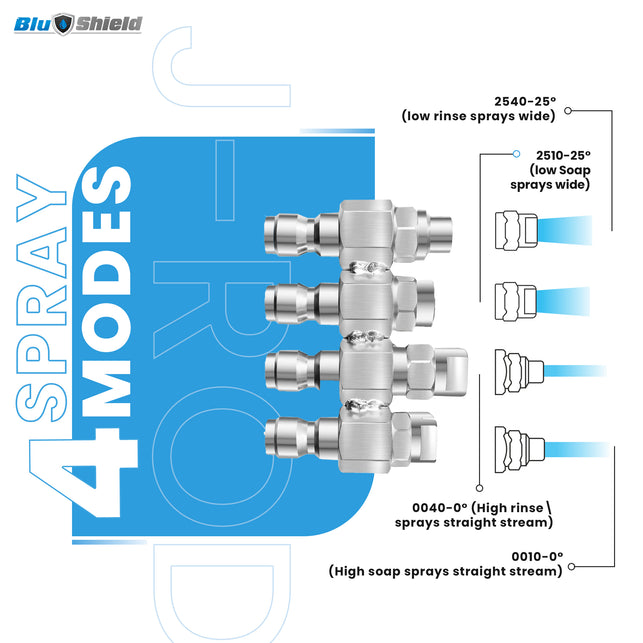 Blu Shield

J-ROD

4 SPRAY MODES

2540-25°
(low rinse sprays wide)

2510-25°
(low Soap sprays wide)

0040-0° (High rinse \ sprays straight stream)

0010-0°
(High soap sprays straight stream)